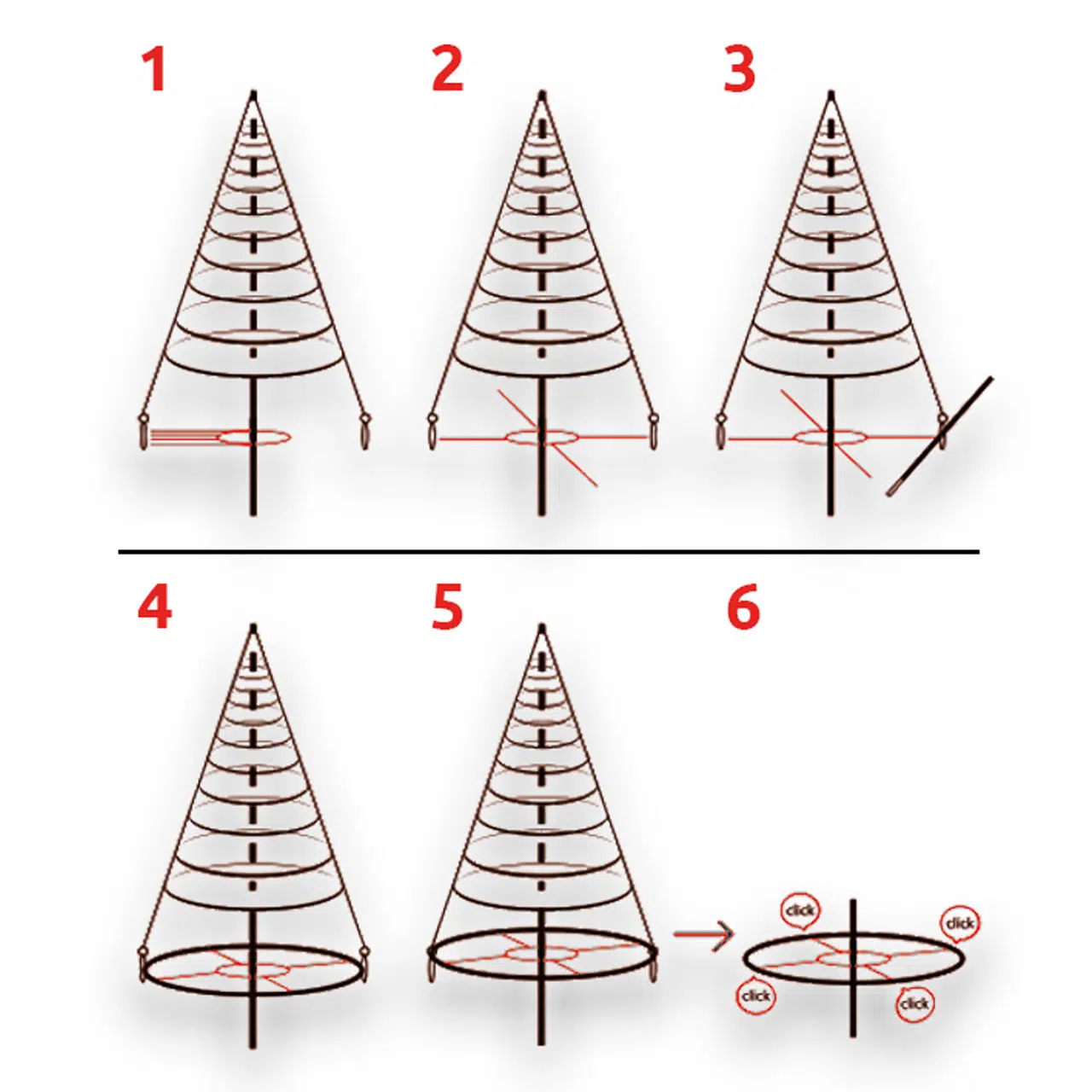 1

2

3

4

5

6

click

click

click

click